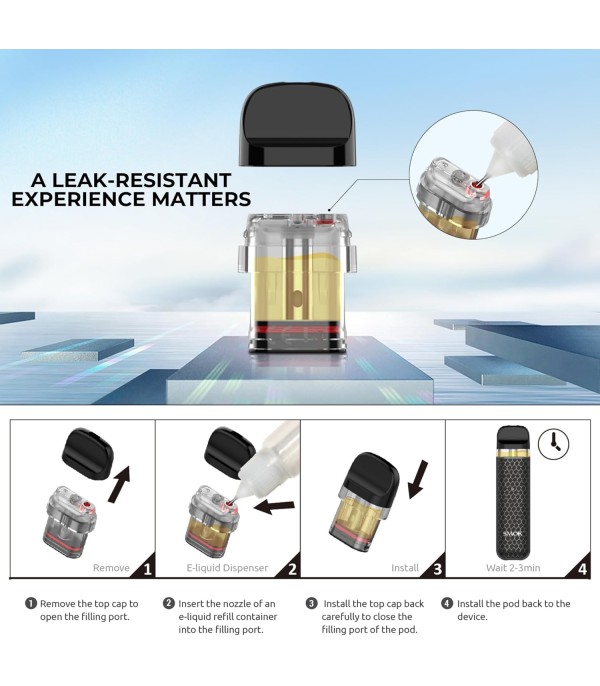 A LEAK-RESISTANT EXPERIENCE MATTERS

Remove 1

E-liquid Dispenser 2

Install 3

SMOK

Wait 2-3min 4

❶ Remove the top cap to open the filling port.

❷ Insert the nozzle of an e-liquid refill container into the filling port.

❸ Install the top cap back carefully to close the filling port of the pod.

❹ Install the pod back to the device.